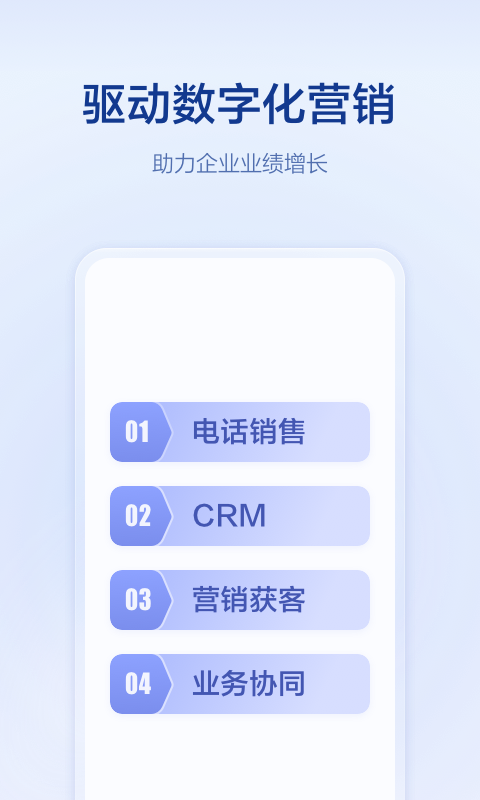 驱动数字化营销

助力企业业绩增长

01 电话销售

02 CRM

03 营销获客

04 业务协同